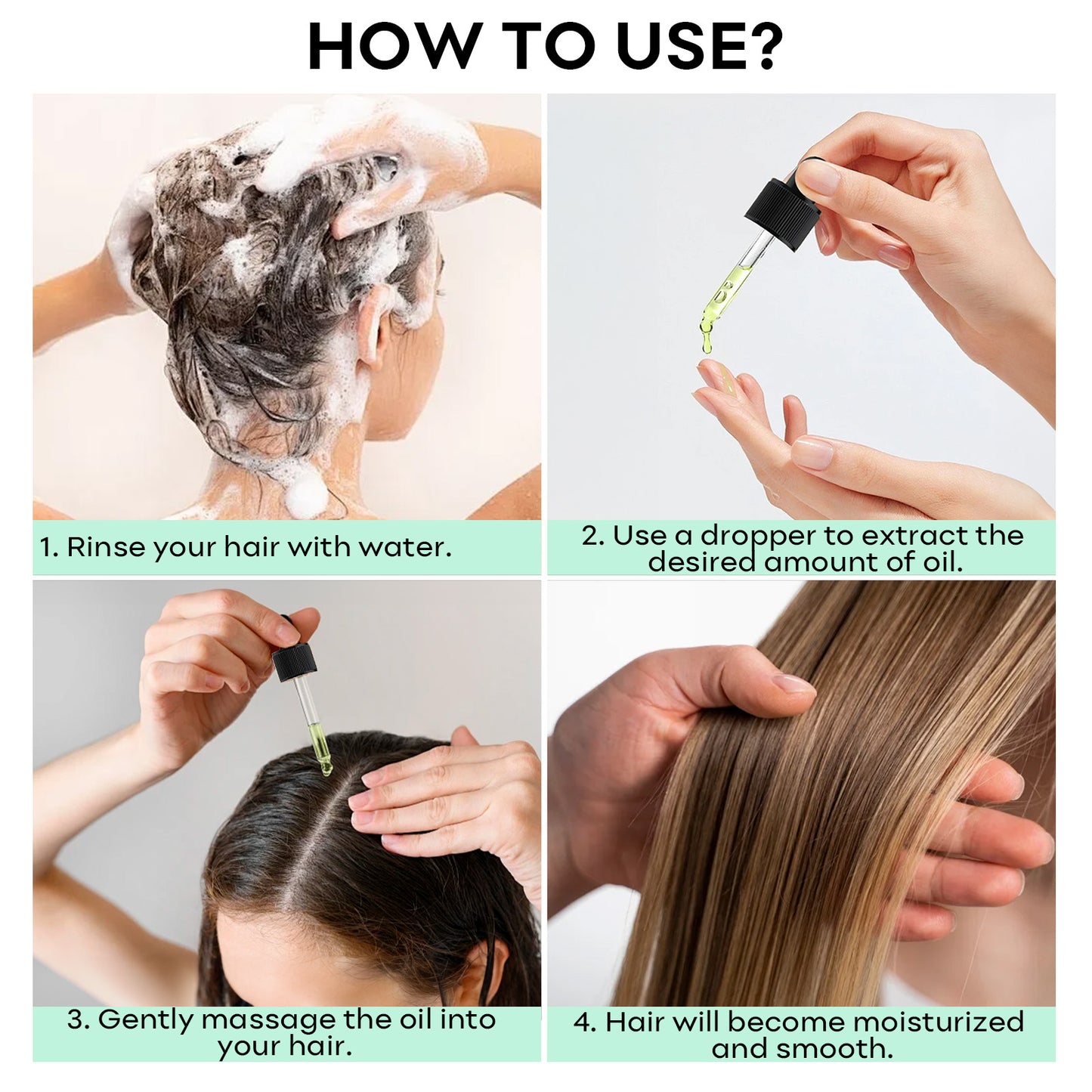 HOW TO USE?

1. Rinse your hair with water.

2. Use a dropper to extract the desired amount of oil.

3. Gently massage the oil into your hair.

4. Hair will become moisturized and smooth.